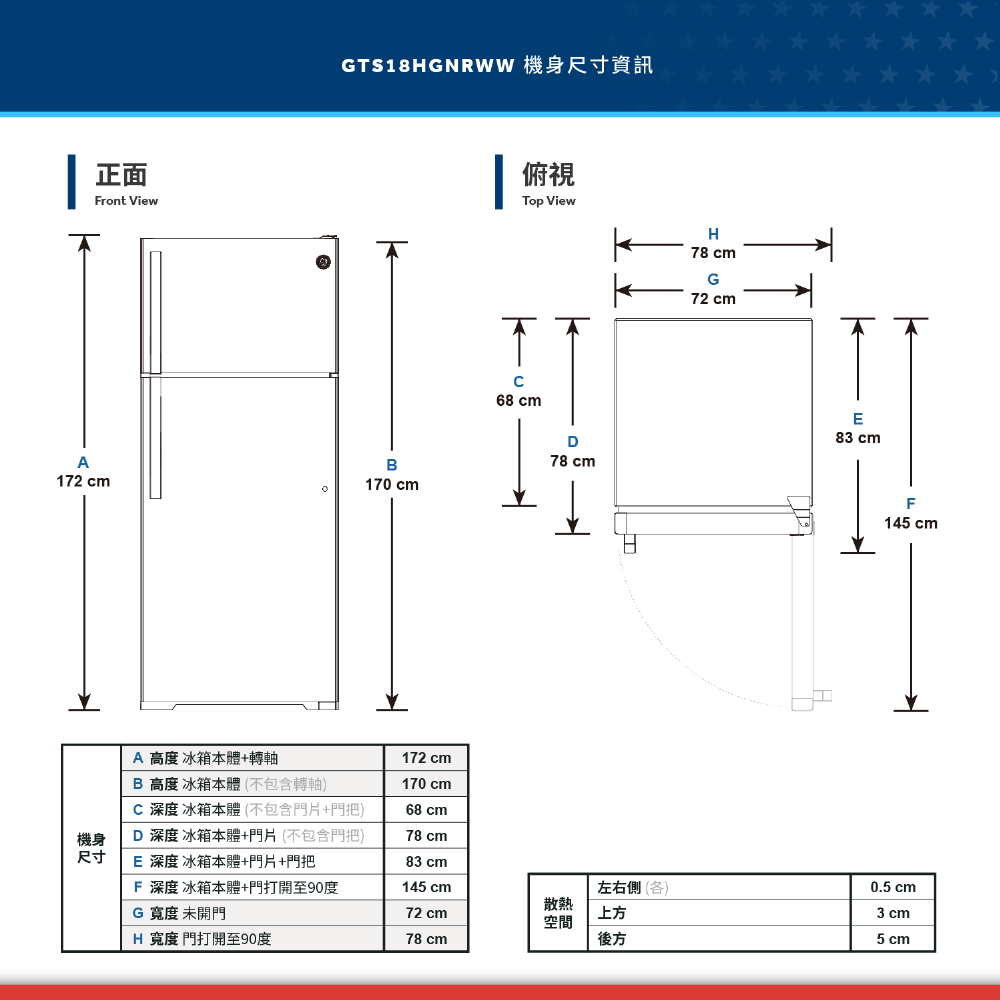 GTS18HGNRWW 機身尺寸資訊

正面
Front View

A
172 cm

B
170 cm

俯視
Top View

H
78 cm

G
72 cm

C
68 cm

D
78 cm

E
83 cm

F
145 cm

| 機身尺寸 | A 高度 冰箱本體+轉軸 | 172 cm |
|---|---|---|
| | B 高度 冰箱本體 (不包含轉軸) | 170 cm |
| | C 深度 冰箱本體 (不包含門片+門把) | 68 cm |
| | D 深度 冰箱本體+門片 (不包含門把) | 78 cm |
| | E 深度 冰箱本體+門片+門把 | 83 cm |
| | F 深度 冰箱本體+門打開至90度 | 145 cm |
| | G 寬度 未開門 | 72 cm |
| | H 寬度 門打開至90度 | 78 cm |

| 散熱空間 | 左右側 (各) | 0.5 cm |
|---|---|---|
| | 上方 | 3 cm |
| | 後方 | 5 cm |